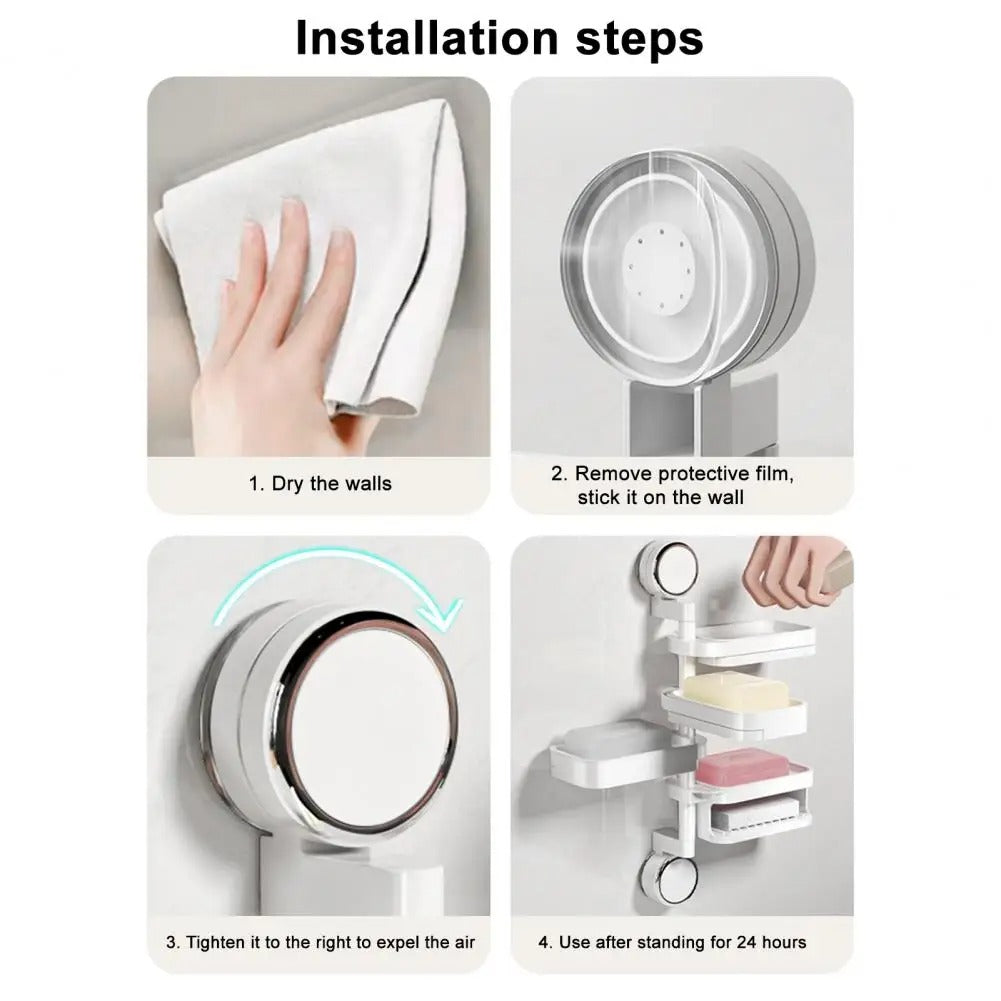 Installation steps

1. Dry the walls

2. Remove protective film, stick it on the wall

3. Tighten it to the right to expel the air

4. Use after standing for 24 hours